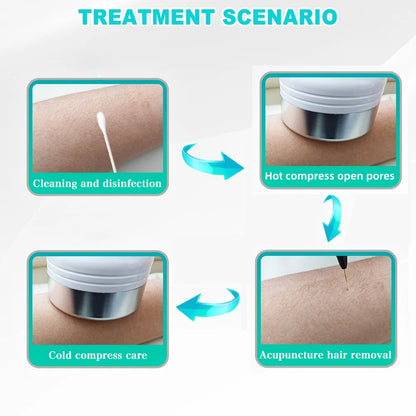 TREATMENT SCENARIO

Cleaning and disinfection

Hot compress open pores

Acupuncture hair removal

Cold compress care