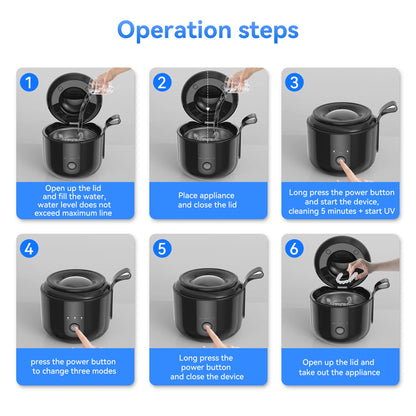 Operation steps

1
Open up the lid and fill the water, water level does not exceed maximum line

2
Place appliance and close the lid

3
Long press the power button and start the device, cleaning 5 minutes + start UV

4
press the power button to change three modes

5
Long press the power button and close the device

6
Open up the lid and take out the appliance